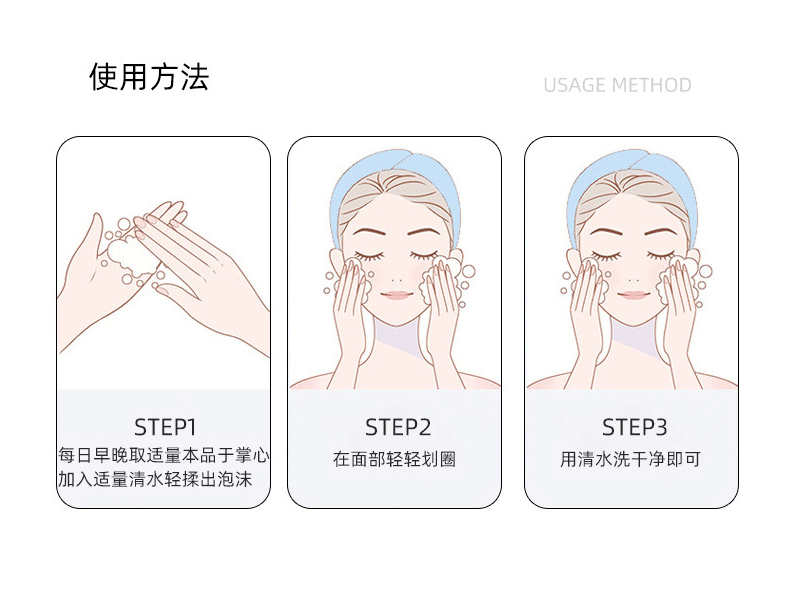 使用方法

USAGE METHOD

STEP1
每日早晚取适量本品于掌心
加入适量清水轻揉出泡沫

STEP2
在面部轻轻划圈

STEP3
用清水洗干净即可